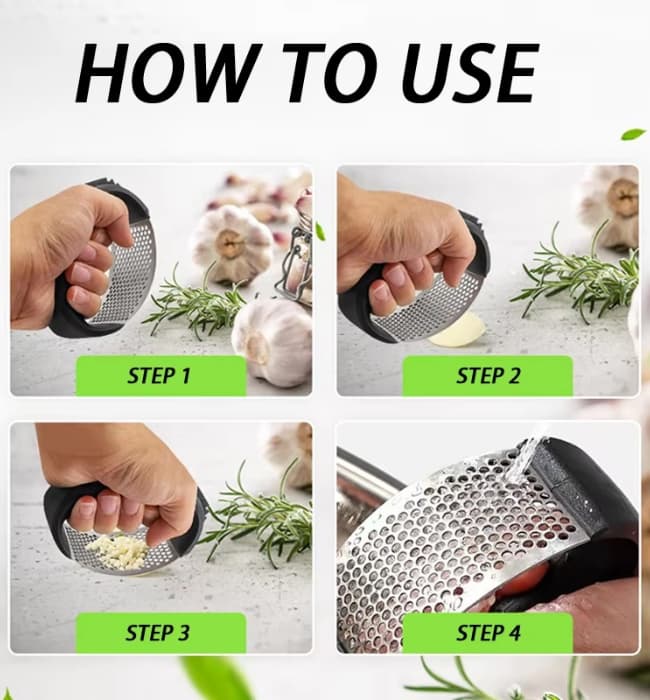 HOW TO USE

STEP 1

STEP 2

STEP 3

STEP 4