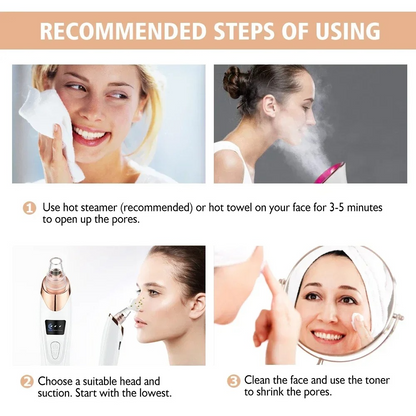 RECOMMENDED STEPS OF USING

1 Use hot steamer (recommended) or hot towel on your face for 3-5 minutes to open up the pores.

2 Choose a suitable head and suction. Start with the lowest.

3 Clean the face and use the toner to shrink the pores.