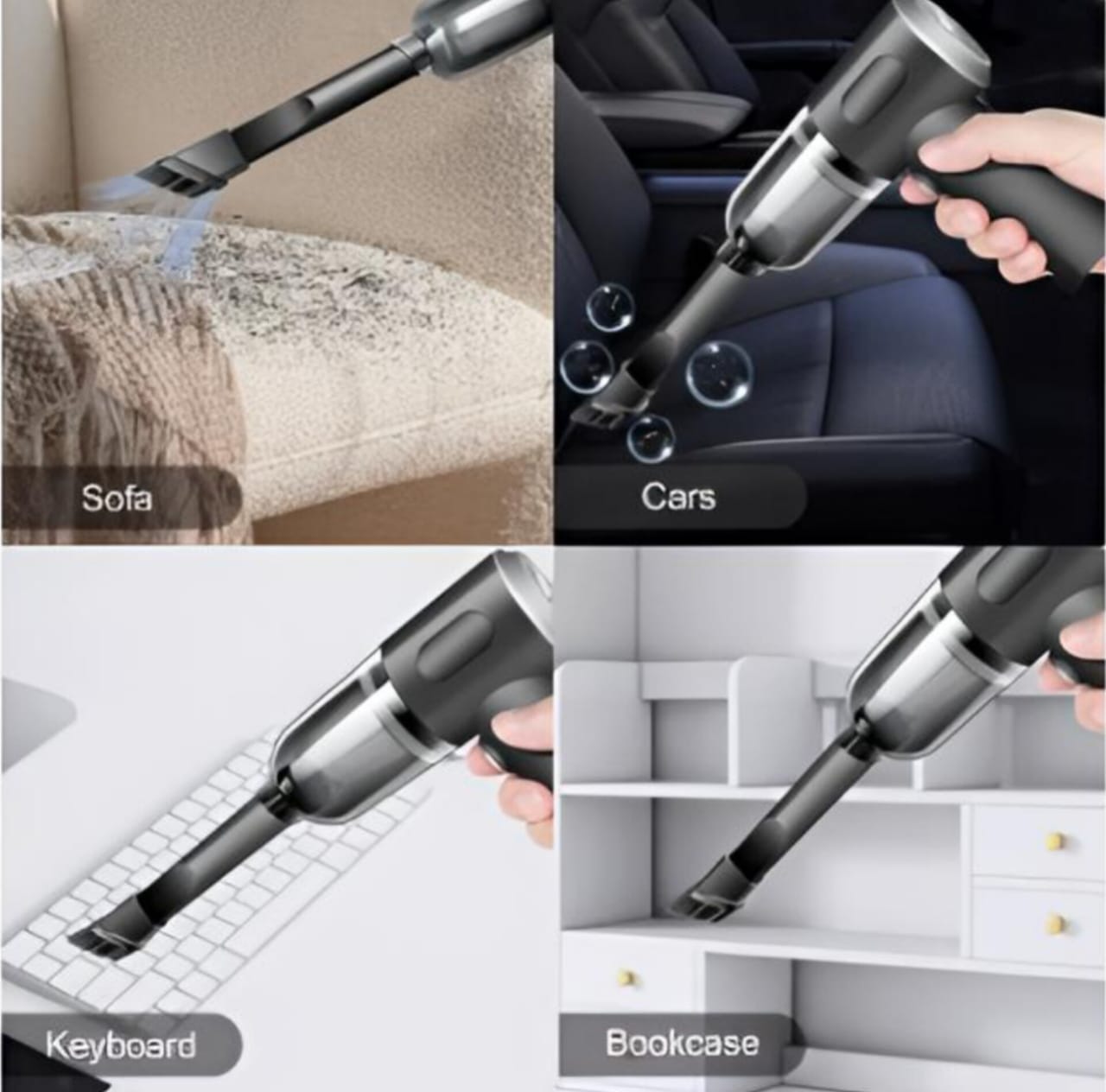 Sofa

Cars

Keyboard

Bookcase