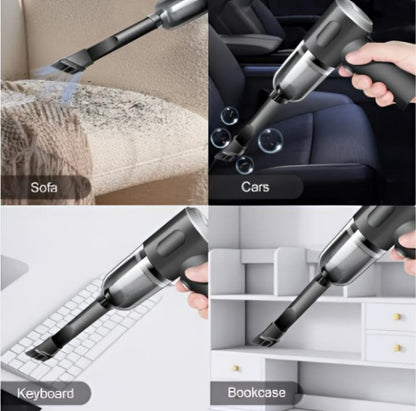 Sofa

Cars

Keyboard

Bookcase